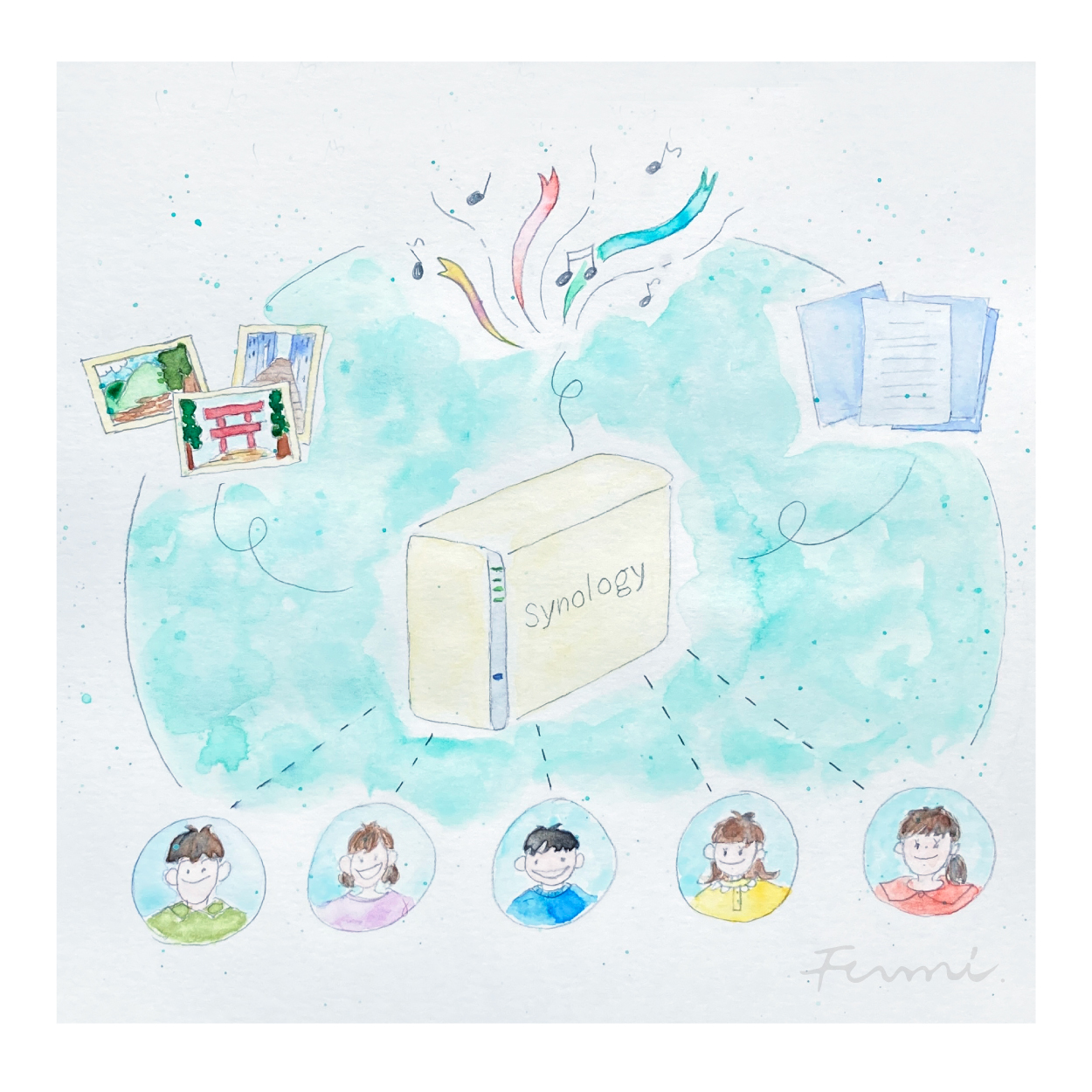 Synology

Fumi